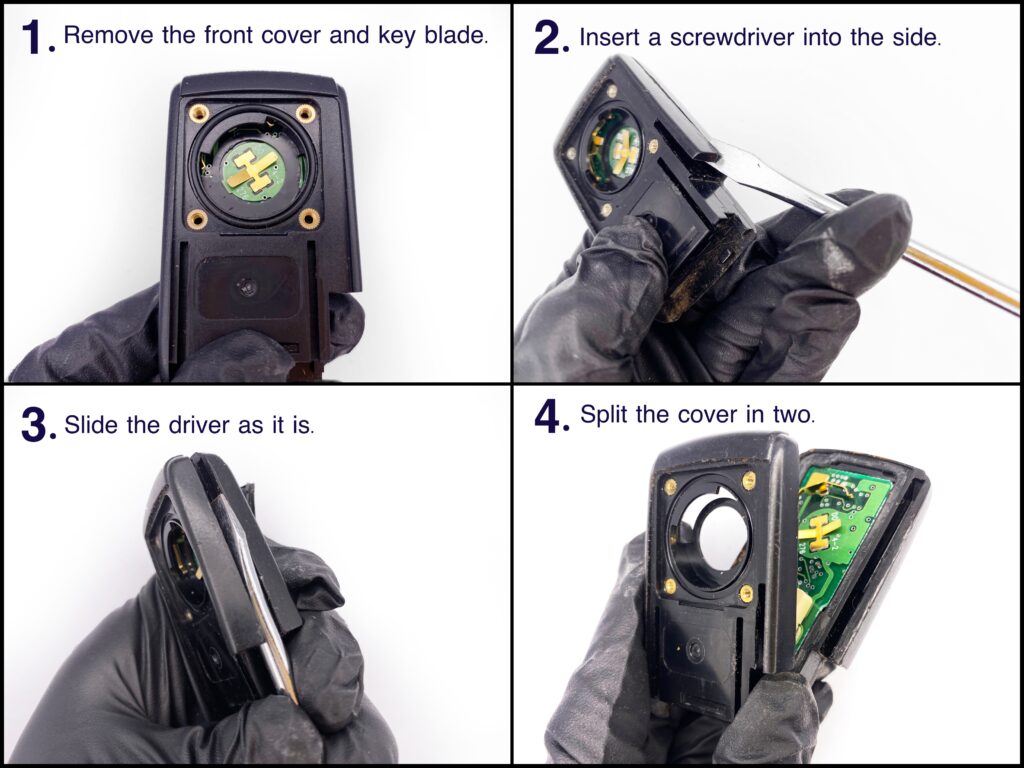 1. Remove the front cover and key blade.

2. Insert a screwdriver into the side.

3. Slide the driver as it is.

4. Split the cover in two.