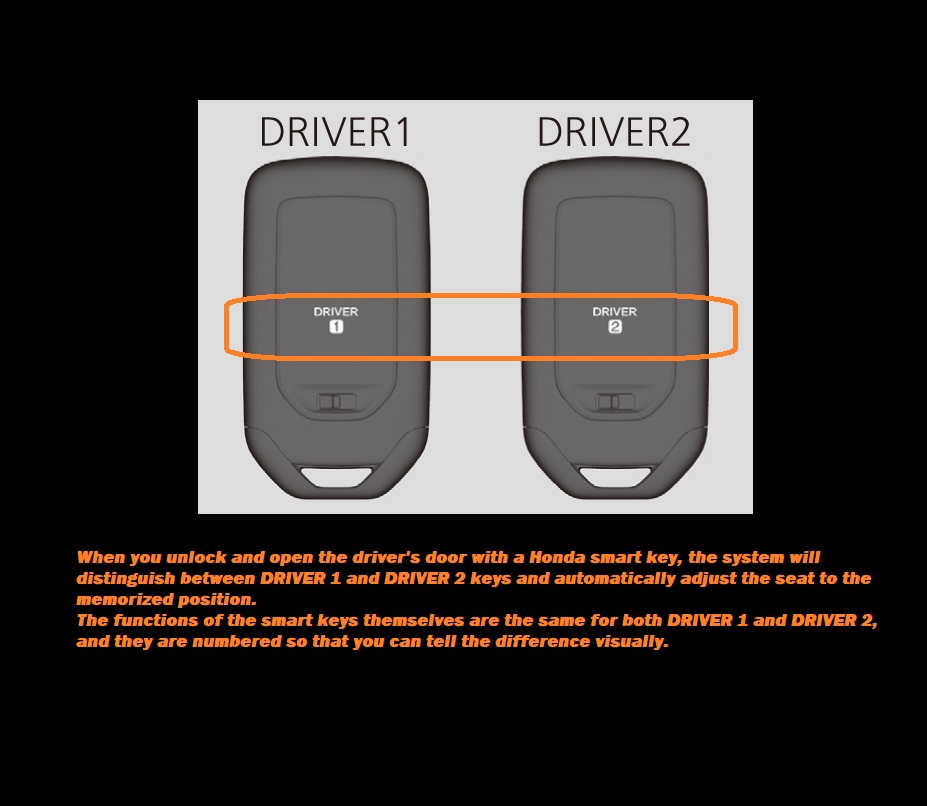 DRIVER1

DRIVER2

DRIVER
1

DRIVER
2

When you unlock and open the driver's door with a Honda smart key, the system will distinguish between DRIVER 1 and DRIVER 2 keys and automatically adjust the seat to the memorized position.
The functions of the smart keys themselves are the same for both DRIVER 1 and DRIVER 2, and they are numbered so that you can tell the difference visually.